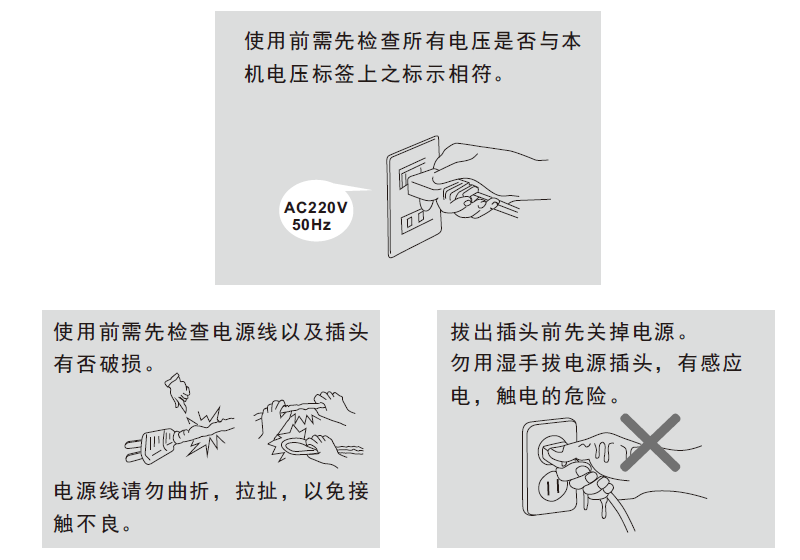 使用前需先检查所有电压是否与本机电压标签上之标示相符。

AC220V
50Hz

使用前需先检查电源线以及插头有否破损。

电源线请勿曲折，拉扯，以免接触不良。

拔出插头前先关掉电源。
勿用湿手拔电源插头，有感应电，触电的危险。